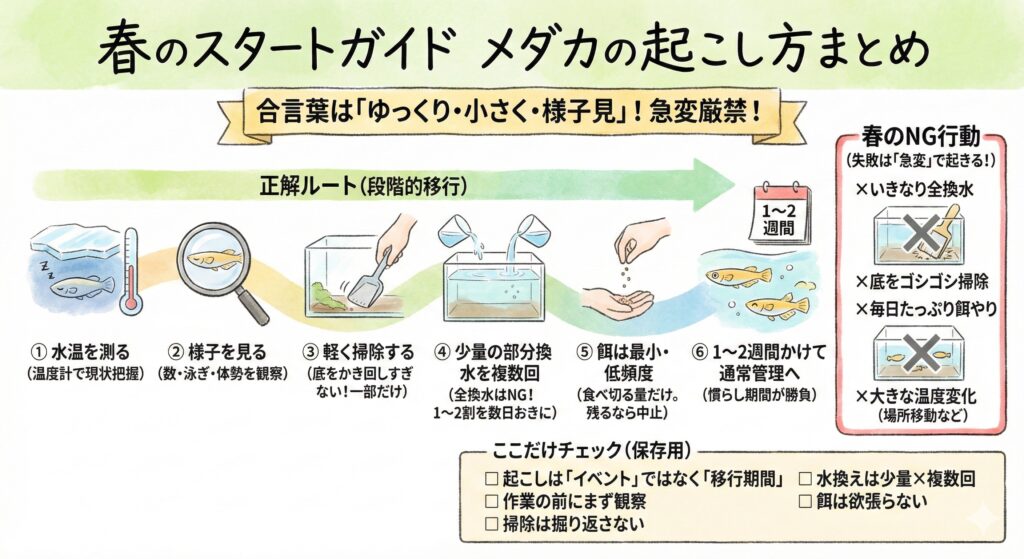 春のスタートガイド メダカの起こし方まとめ

合言葉は「ゆっくり・小さく・様子見」！急変厳禁！

正解ルート（段階的移行）

1～2週間

① 水温を測る
（温度計で現状把握）

② 様子を見る
（数・泳ぎ・体勢を観察）

③ 軽く掃除する
（底をかき回しすぎない！一部だけ）

④ 少量の部分換水を複数回
（全換水はNG！1～2割を数日おきに）

⑤ 餌は最小・低頻度
（食べ切る量だけ。残るなら中止）

⑥ 1～2週間かけて通常管理へ
（慣らし期間が勝負）

春のNG行動
（失敗は「急変」で起きる！）

×いきなり全換水

×底をゴシゴシ掃除

×毎日たっぷり餌やり

×大きな温度変化
（場所移動など）

ここだけチェック（保存用）

☐ 起こしは「イベント」ではなく「移行期間」
☐ 作業の前にまず観察
☐ 掃除は掘り返さない
☐ 水換えは少量×複数回
☐ 餌は欲張らない