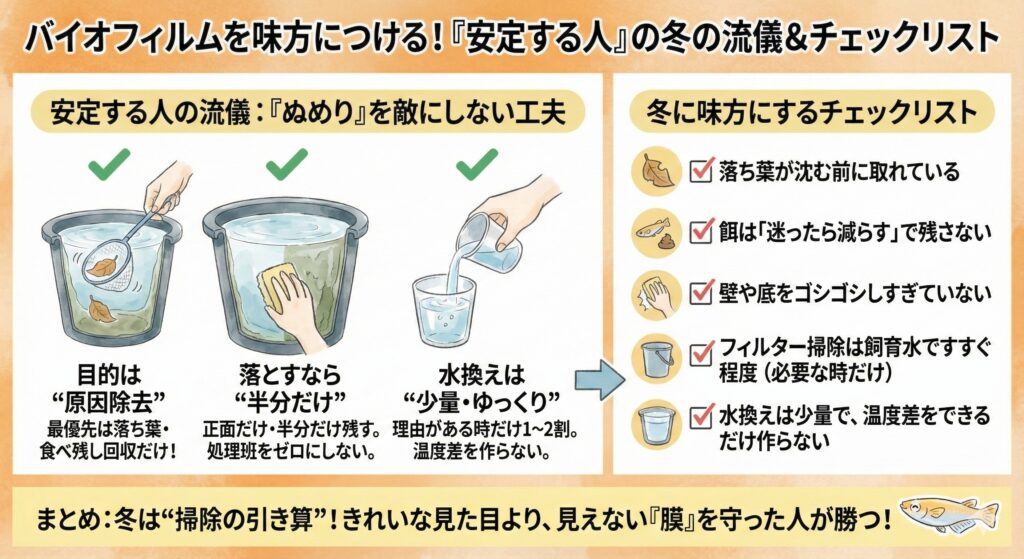 バイオフィルムを味方につける！『安定する人』の冬の流儀＆チェックリスト

安定する人の流儀：『ぬめり』を敵にしない工夫

目的は
“原因除去”
最優先は落ち葉・食べ残し回収だけ！

落とすなら
“半分だけ”
正面だけ・半分だけ残す。処理班をゼロにしない。

水換えは
“少量・ゆっくり”
理由がある時だけ1〜2割。温度差を作らない。

冬に味方にするチェックリスト

落ち葉が沈む前に取れている

餌は「迷ったら減らす」で残さない

壁や底をゴシゴシしすぎていない

フィルター掃除は飼育水ですすぐ程度（必要な時だけ）

水換えは少量で、温度差をできるだけ作らない

まとめ：冬は“掃除の引き算”！きれいな見た目より、見えない『膜』を守った人が勝つ！